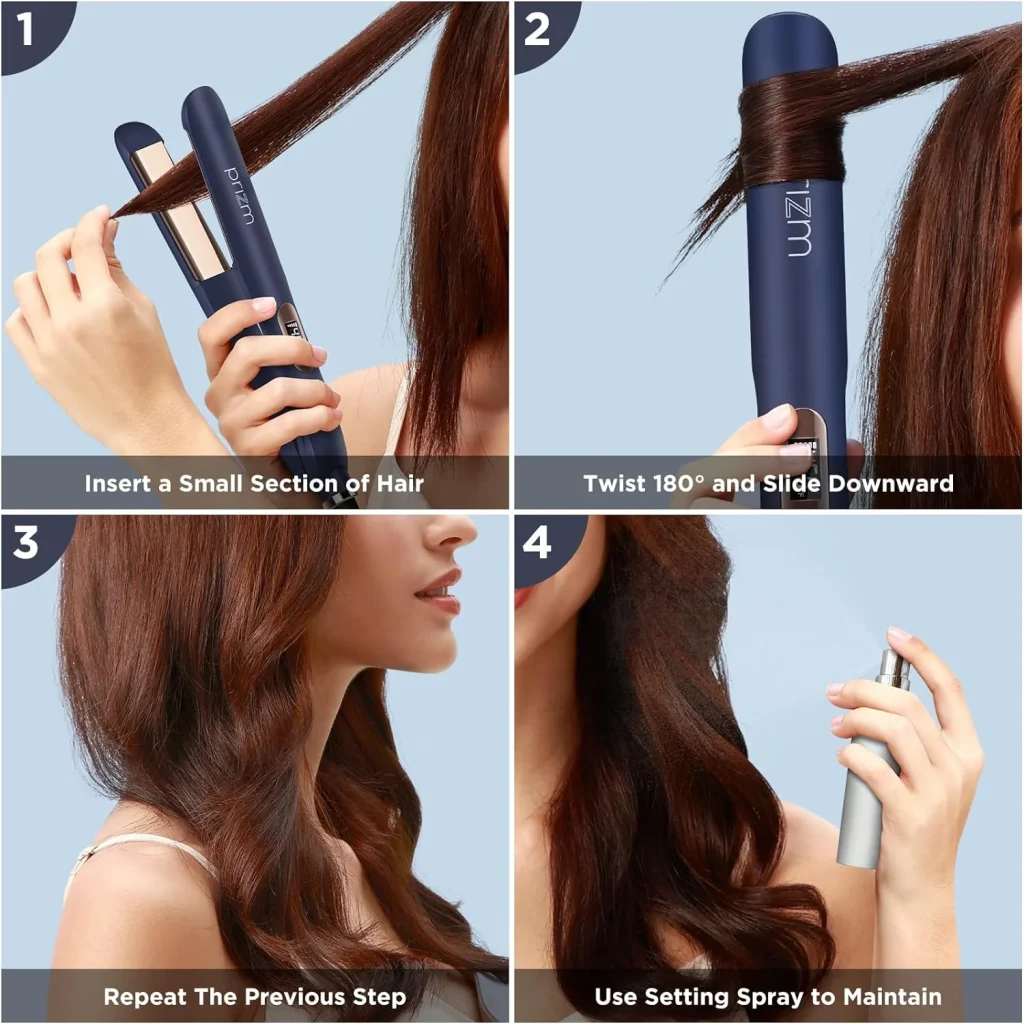 1

prizm

Insert a Small Section of Hair

2

rizm

Twist 180° and Slide Downward

3

Repeat The Previous Step

4

Use Setting Spray to Maintain